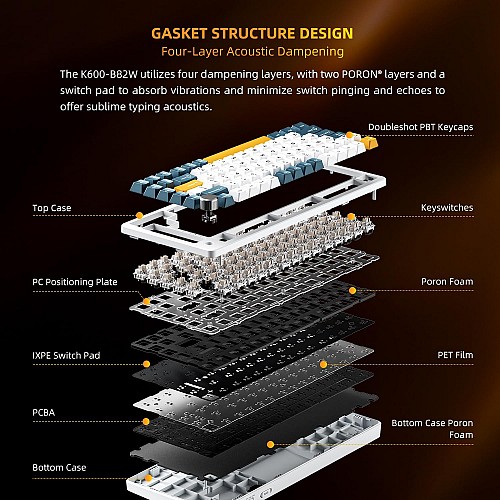 GASKET STRUCTURE DESIGN
Four-Layer Acoustic Dampening

The K600-B82W utilizes four dampening layers, with two PORON® layers and a switch pad to absorb vibrations and minimize switch pinging and echoes to offer sublime typing acoustics.

Doubleshot PBT Keycaps

Top Case

Keyswitches

PC Positioning Plate

Poron Foam

IXPE Switch Pad

PET Film

PCBA

Bottom Case Poron Foam

Bottom Case